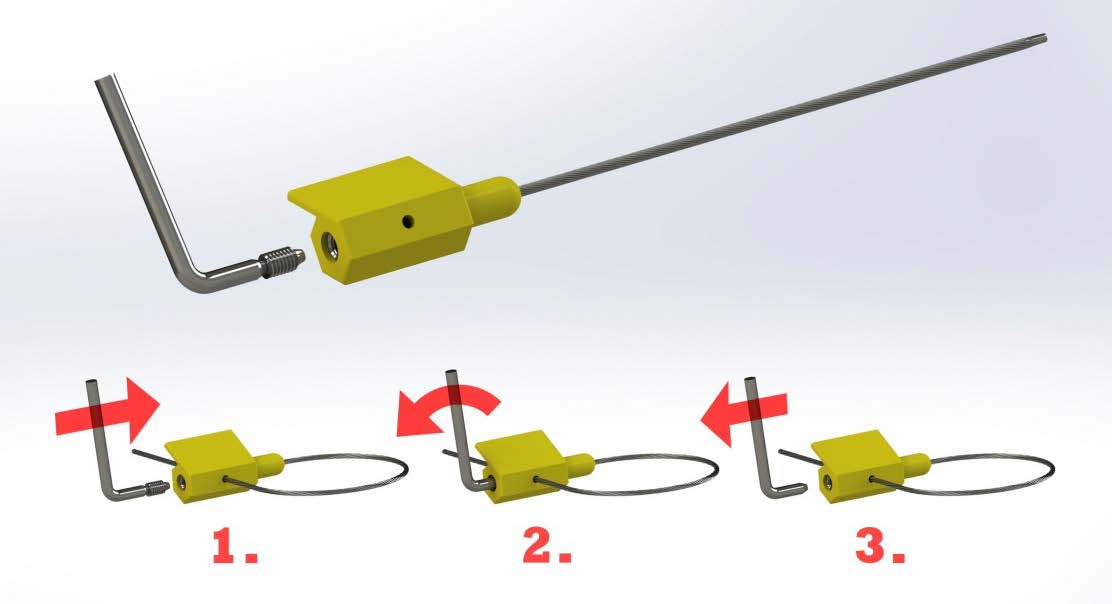 1.

2.

3.